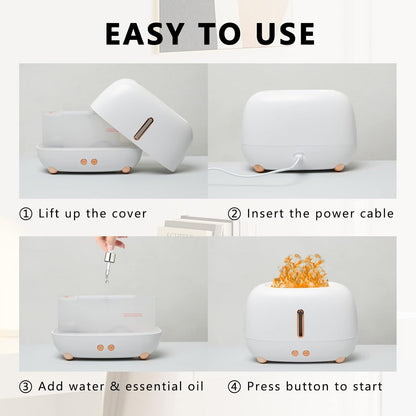 EASY TO USE

① Lift up the cover

② Insert the power cable

③ Add water & essential oil

④ Press button to start